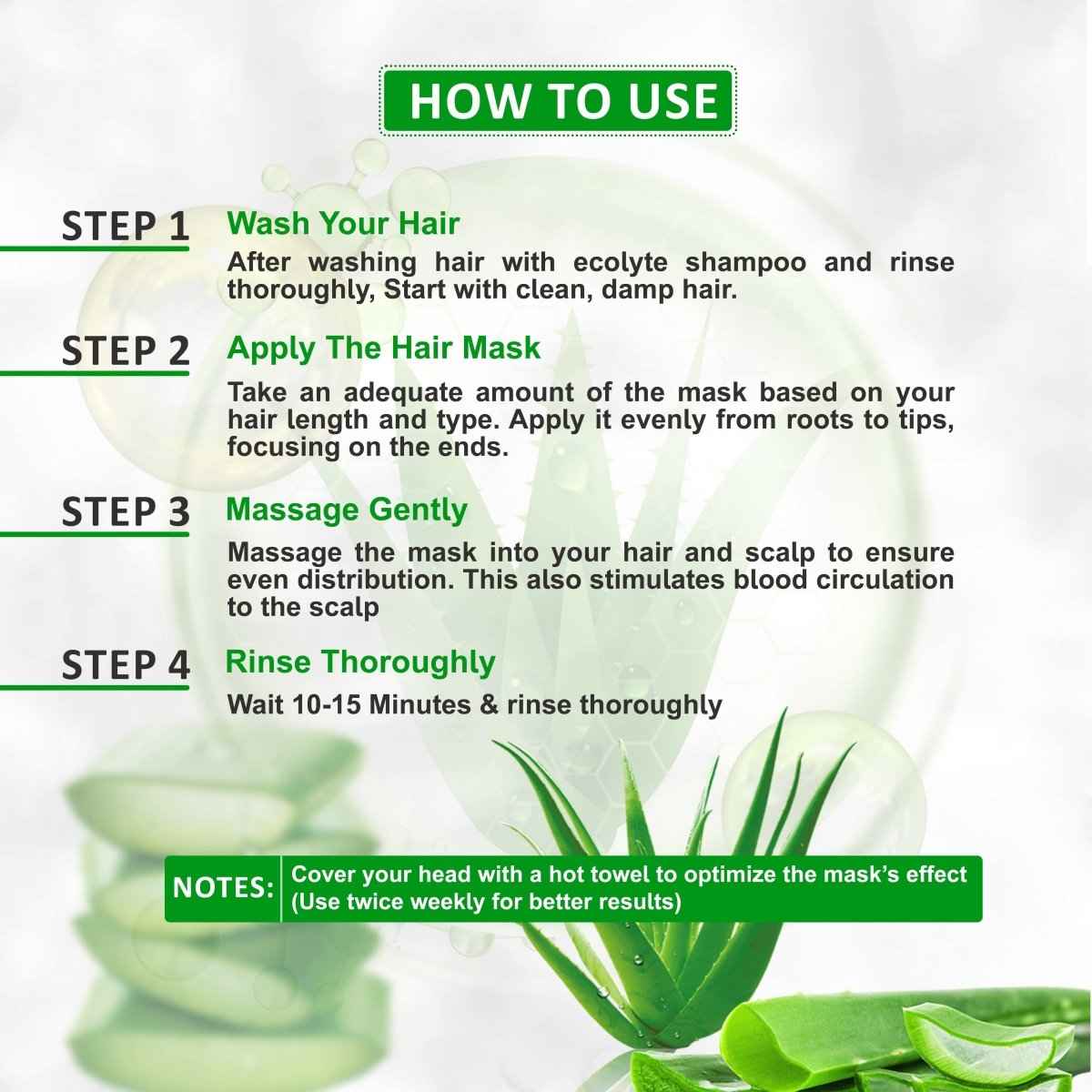 HOW TO USE

STEP 1 Wash Your Hair

After washing hair with ecolyte shampoo and rinse thoroughly, Start with clean, damp hair.

STEP 2 Apply The Hair Mask

Take an adequate amount of the mask based on your hair length and type. Apply it evenly from roots to tips, focusing on the ends.

STEP 3 Massage Gently

Massage the mask into your hair and scalp to ensure even distribution. This also stimulates blood circulation to the scalp

STEP 4 Rinse Thoroughly

Wait 10-15 Minutes & rinse thoroughly

NOTES: Cover your head with a hot towel to optimize the mask's effect (Use twice weekly for better results)