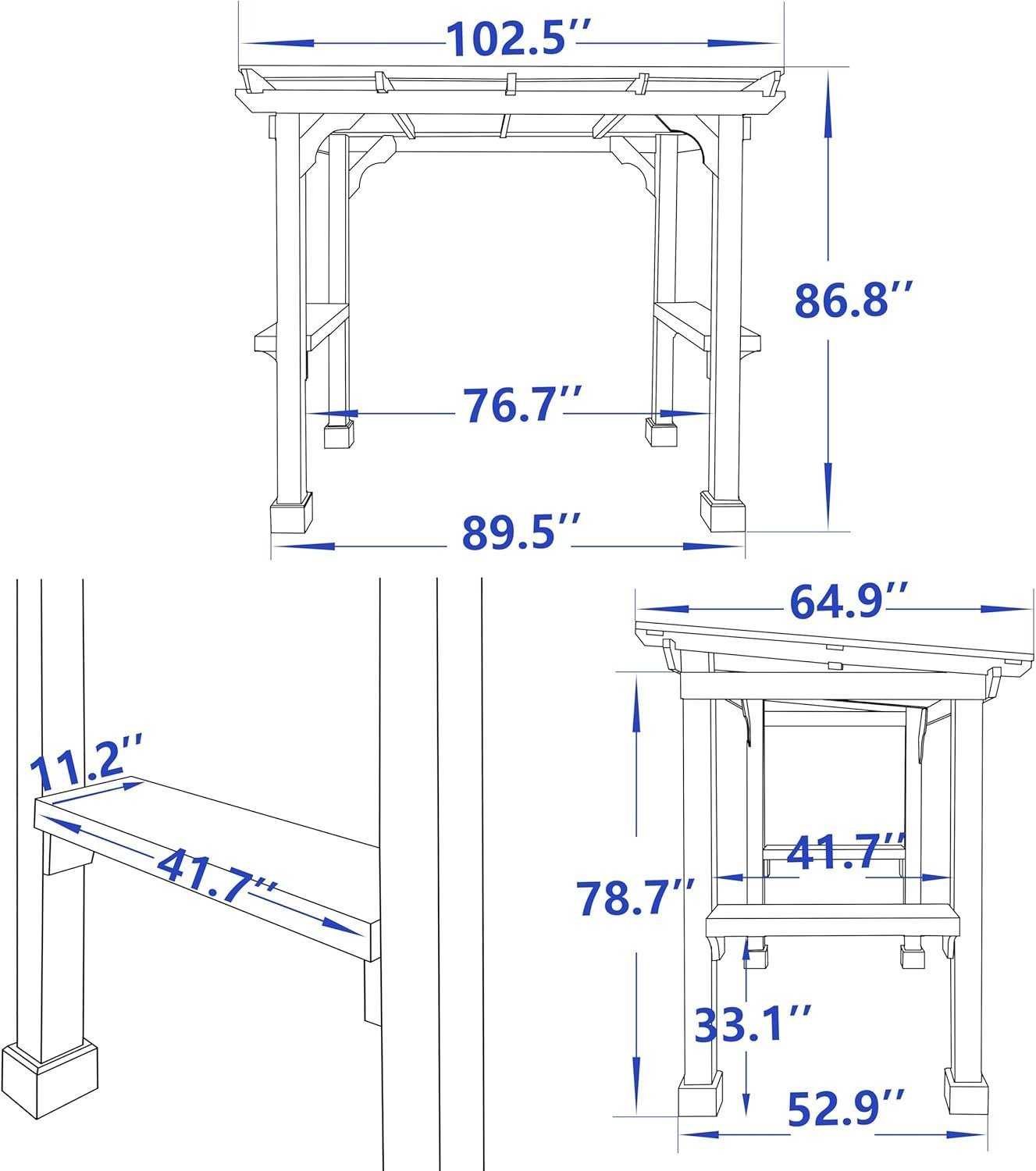 102.5''

86.8''

76.7''

89.5''

11.2''

41.7''

64.9''

41.7''

78.7''

33.1''

52.9''