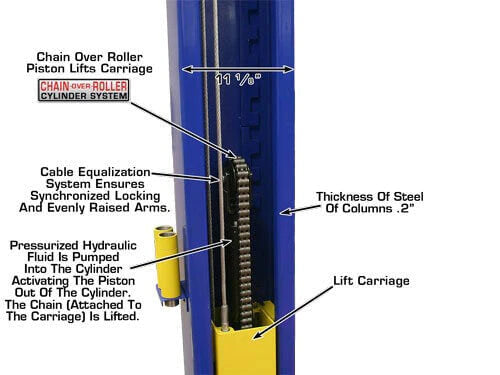 Chain Over Roller Piston Lifts Carriage

CHAIN-OVER-ROLLER CYLINDER SYSTEM

11 1/8"

Cable Equalization System Ensures Synchronized Locking And Evenly Raised Arms.

Thickness Of Steel Of Columns .2"

Pressurized Hydraulic Fluid Is Pumped Into The Cylinder Activating The Piston Out Of The Cylinder. The Chain (Attached To The Carriage) Is Lifted.

Lift Carriage